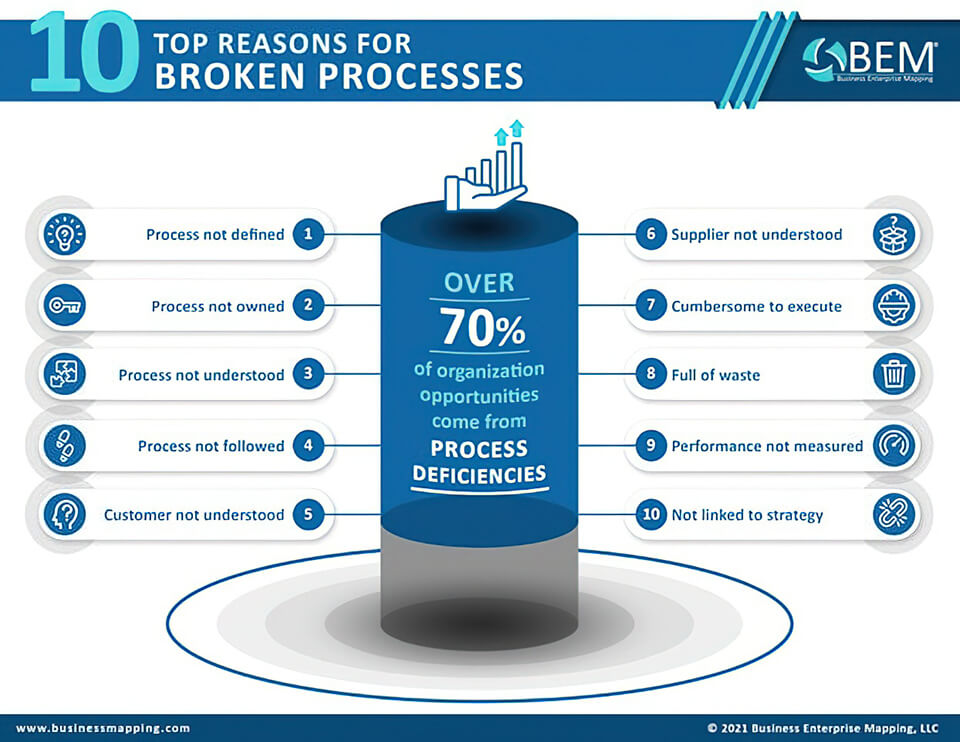 10 TOP REASONS FOR BROKEN PROCESSES

BEM
Business Enterprise Mapping

Process not defined 1

Process not owned 2

Process not understood 3

Process not followed 4

Customer not understood 5

OVER 70% of organization opportunities come from PROCESS DEFICIENCIES

6 Supplier not understood

7 Cumbersome to execute

8 Full of waste

9 Performance not measured

10 Not linked to strategy

www.businessmapping.com

© 2021 Business Enterprise Mapping, LLC